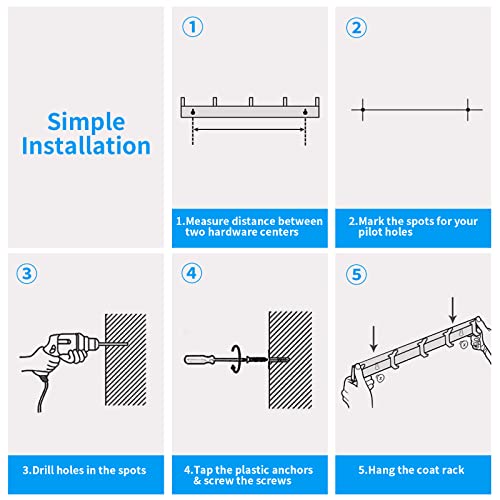 Simple Installation

①

1.Measure distance between two hardware centers

②

2.Mark the spots for your pilot holes

③

3.Drill holes in the spots

④

4.Tap the plastic anchors & screw the screws

⑤

5.Hang the coat rack