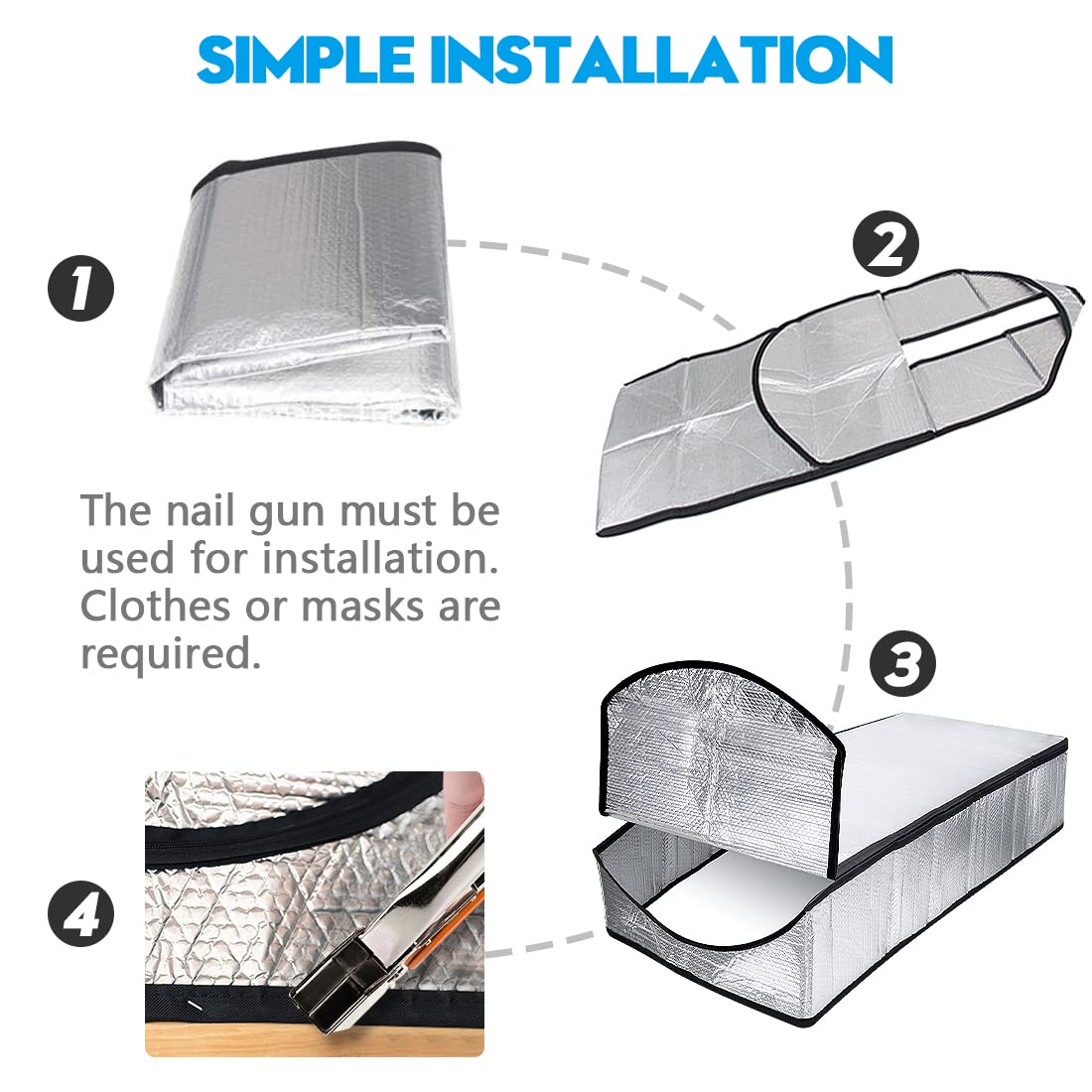 SIMPLE INSTALLATION

1

2

The nail gun must be used for installation. Clothes or masks are required.

3

4