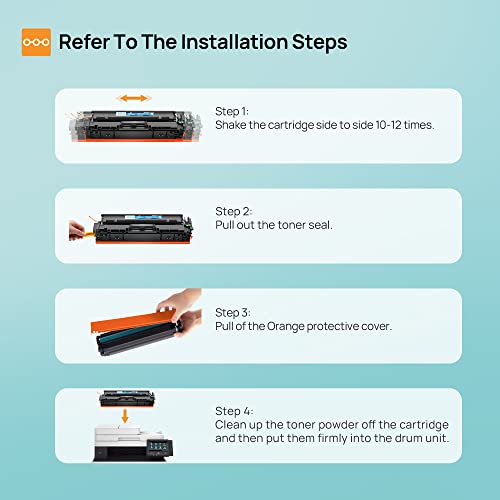 Refer To The Installation Steps

Step 1:
Shake the cartridge side to side 10-12 times.

Step 2:
Pull out the toner seal.

Step 3:
Pull of the Orange protective cover.

Step 4:
Clean up the toner powder off the cartridge and then put them firmly into the drum unit.