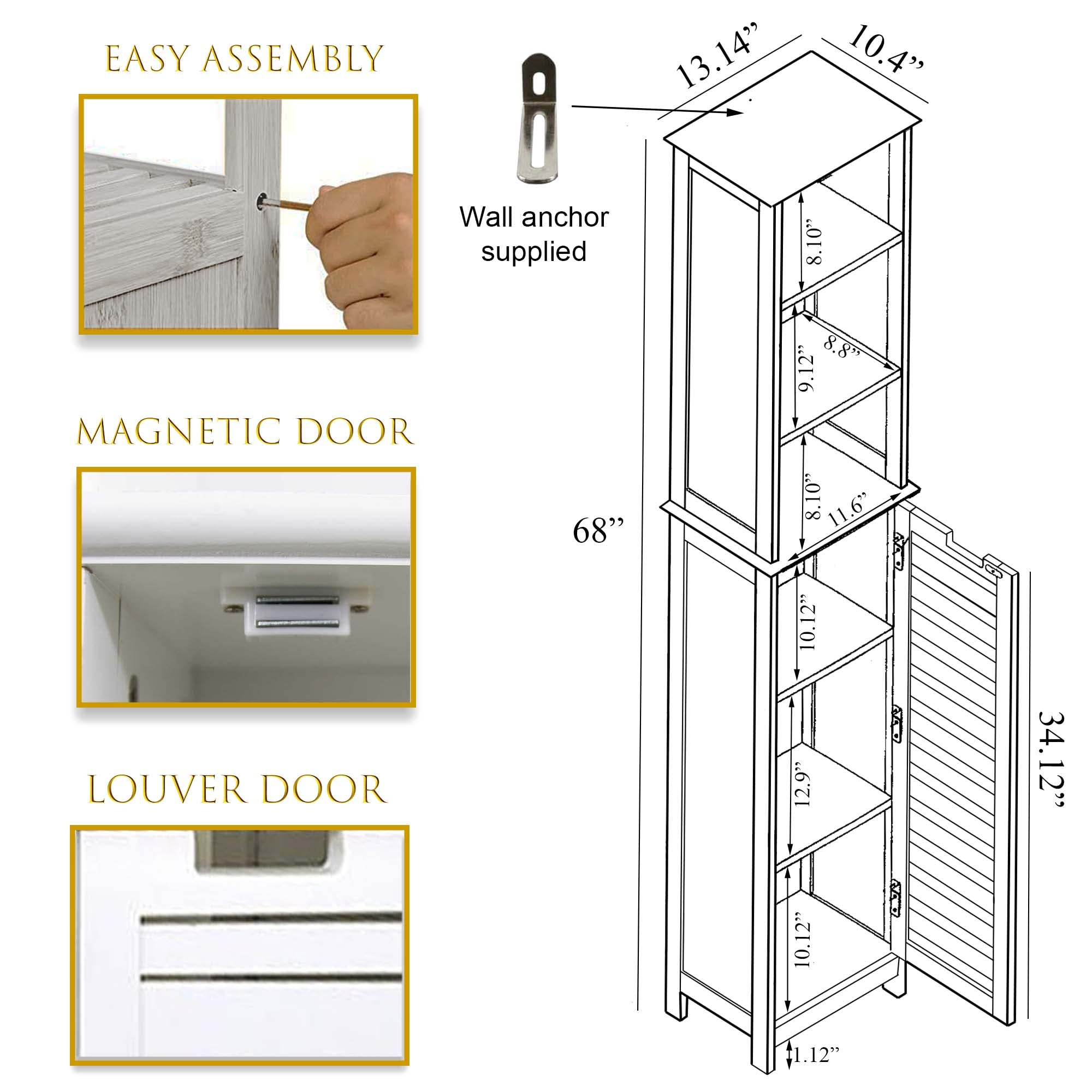 EASY ASSEMBLY

MAGNETIC DOOR

LOUVER DOOR

Wall anchor supplied

13.14”

10.4”

8.10”

8.8”

9.12”

8.10”

11.6”

68”

10.12”

12.9”

10.12”

34.12”

1.12”