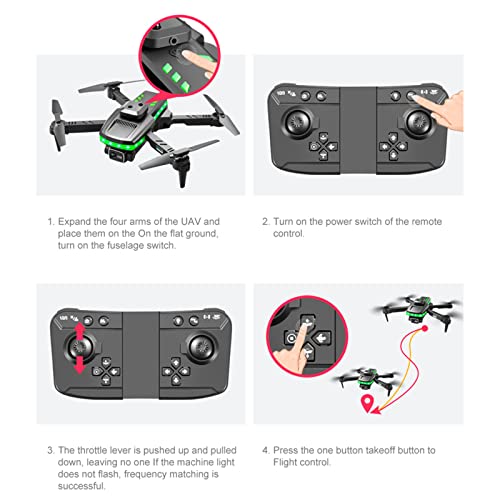 1. Expand the four arms of the UAV and place them on the On the flat ground, turn on the fuselage switch.

2. Turn on the power switch of the remote control.

3. The throttle lever is pushed up and pulled down, leaving no one If the machine light does not flash, frequency matching is successful.

4. Press the one button takeoff button to Flight control.