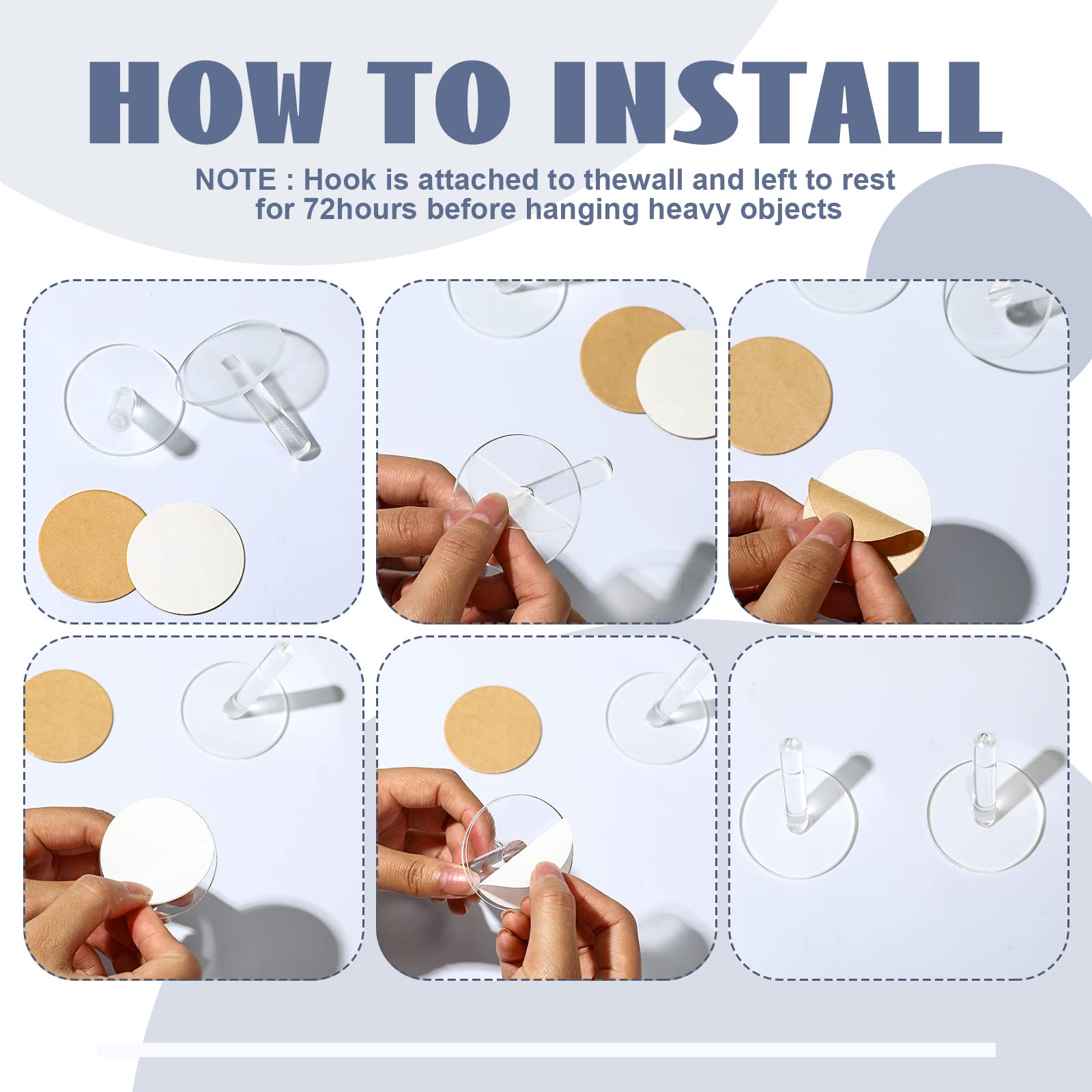 HOW TO INSTALL

NOTE : Hook is attached to thewall and left to rest for 72hours before hanging heavy objects