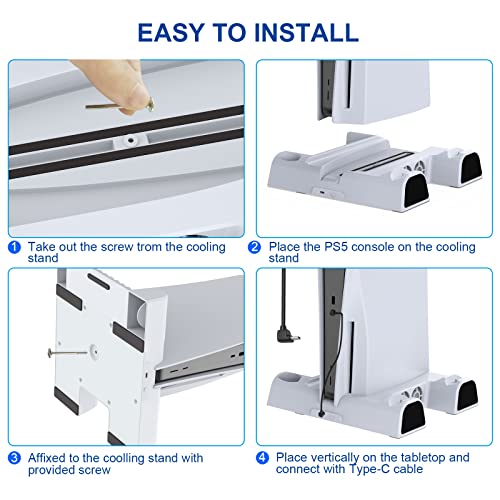 EASY TO INSTALL

1 Take out the screw trom the cooling stand

2 Place the PS5 console on the cooling stand

3 Affixed to the coolling stand with provided screw

4 Place vertically on the tabletop and connect with Type-C cable