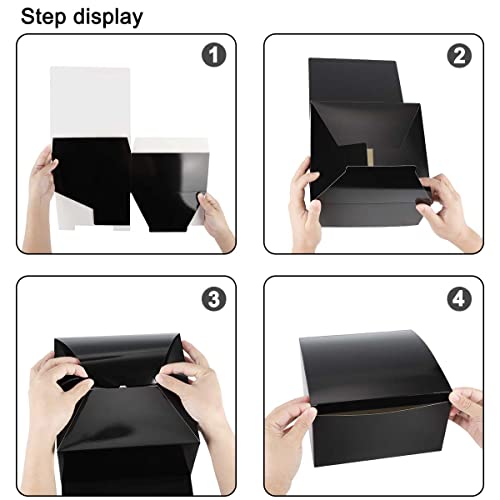 Step display

1

2

3

4