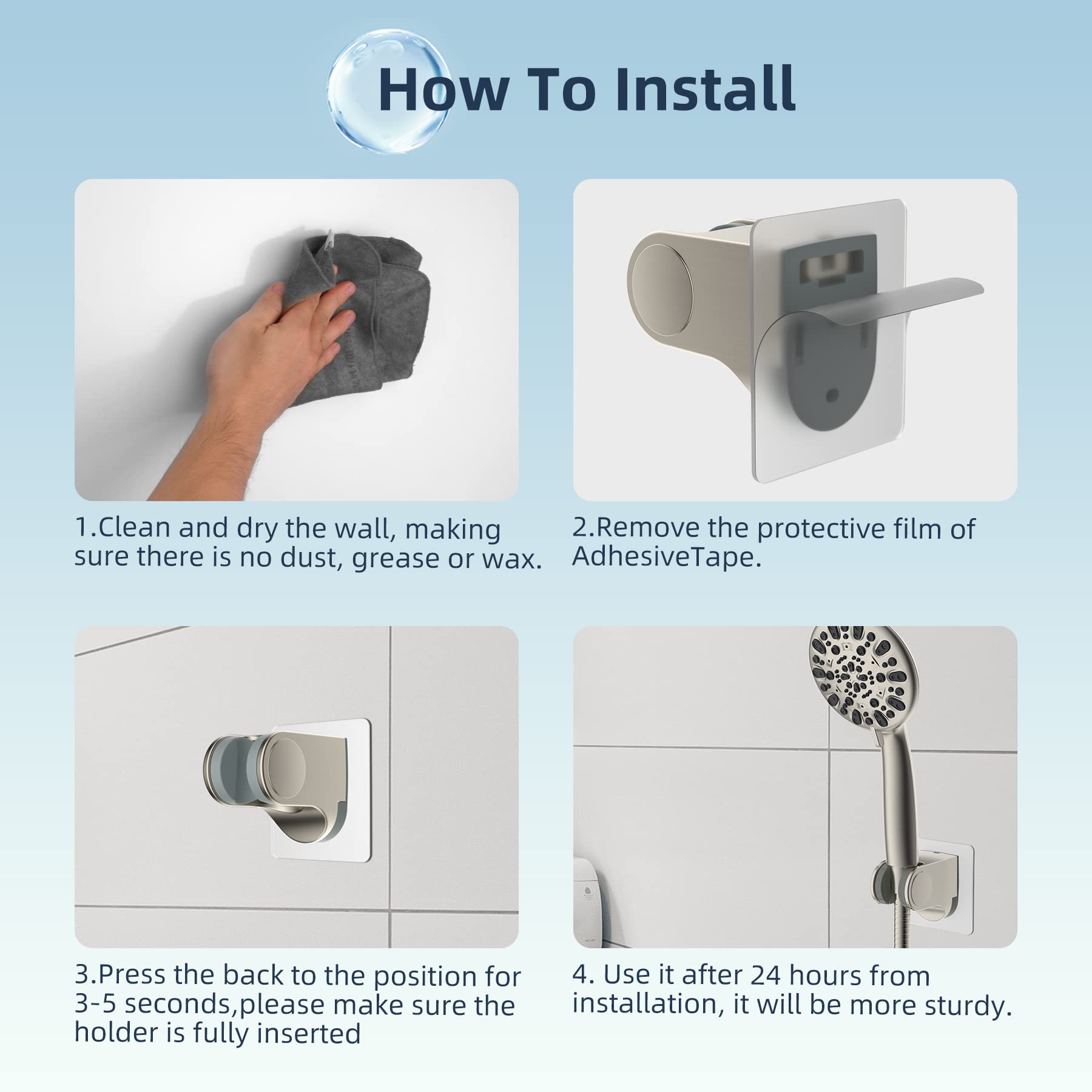 How To Install

1.Clean and dry the wall, making sure there is no dust, grease or wax.

2.Remove the protective film of AdhesiveTape.

3.Press the back to the position for 3-5 seconds,please make sure the holder is fully inserted

4. Use it after 24 hours from installation, it will be more sturdy.