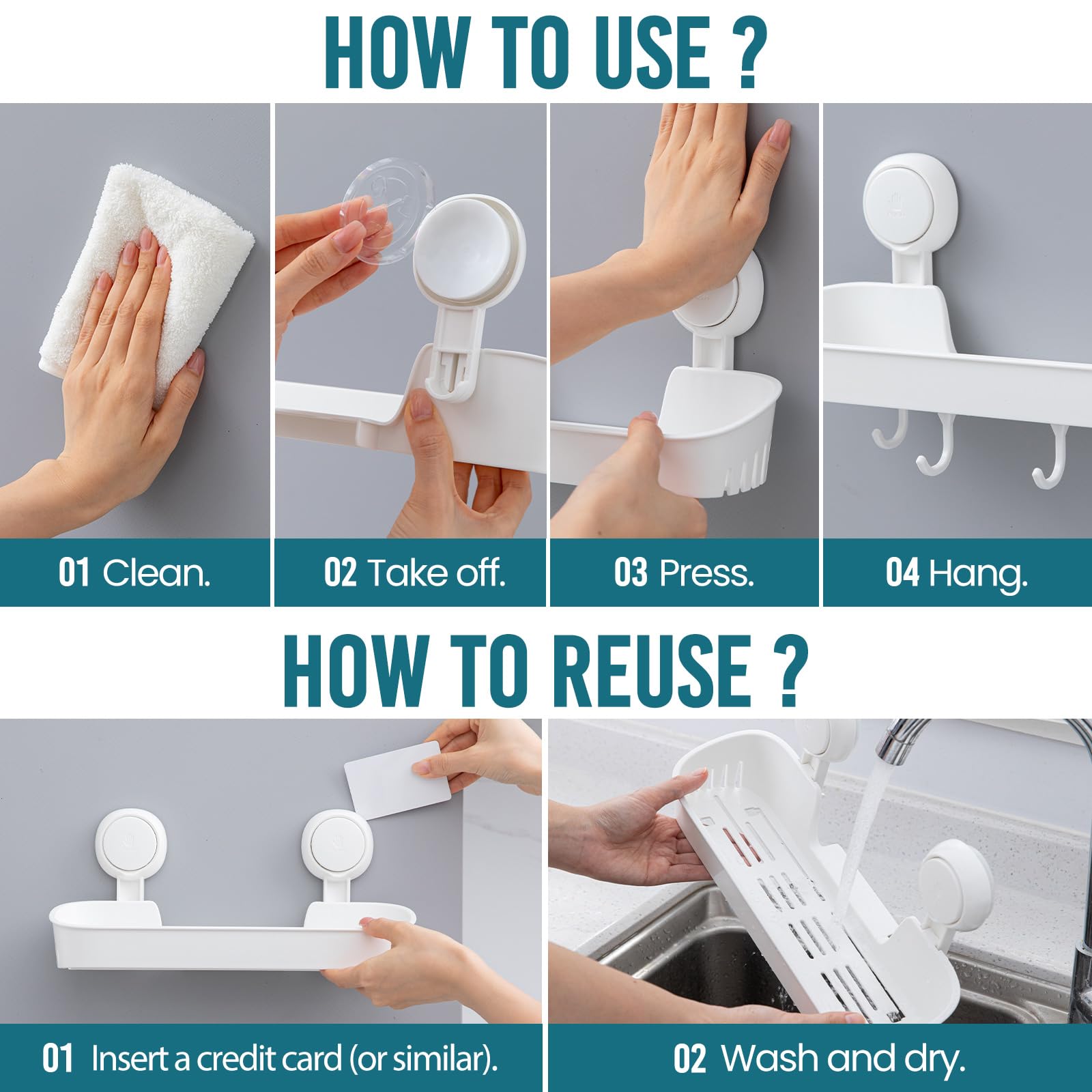 HOW TO USE ?

01 Clean.

02 Take off.

03 Press.

04 Hang.

HOW TO REUSE ?

01 Insert a credit card (or similar).

02 Wash and dry.