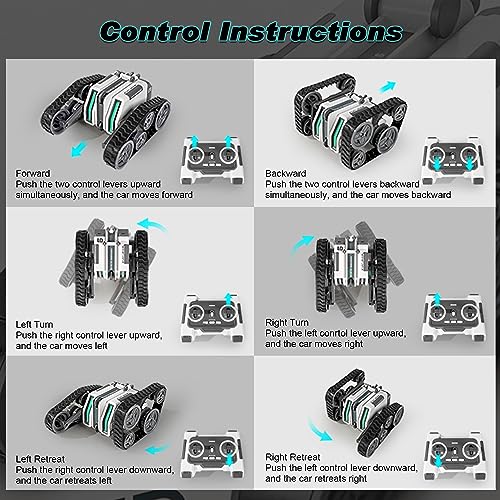 Control Instructions

Forward
Push the two control levers upward simultaneously, and the car moves forward

Backward
Push the two control levers backward simultaneously, and the car moves backward

Left Turn
Push the right control lever upward, and the car moves left

Right Turn
Push the left conrtol lever upward, and the car moves right

Left Retreat
Push the right control lever downward, and the car retreats left

Right Retreat
Push the left control lever downward, and the car retreats right