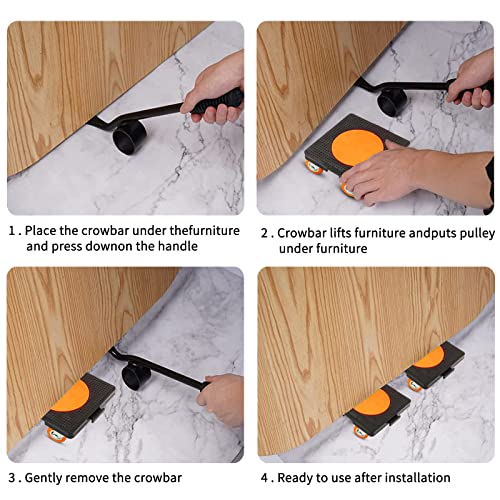 1 . Place the crowbar under thefurniture and press downon the handle

2 . Crowbar lifts furniture andputs pulley under furniture

3 . Gently remove the crowbar

4 . Ready to use after installation