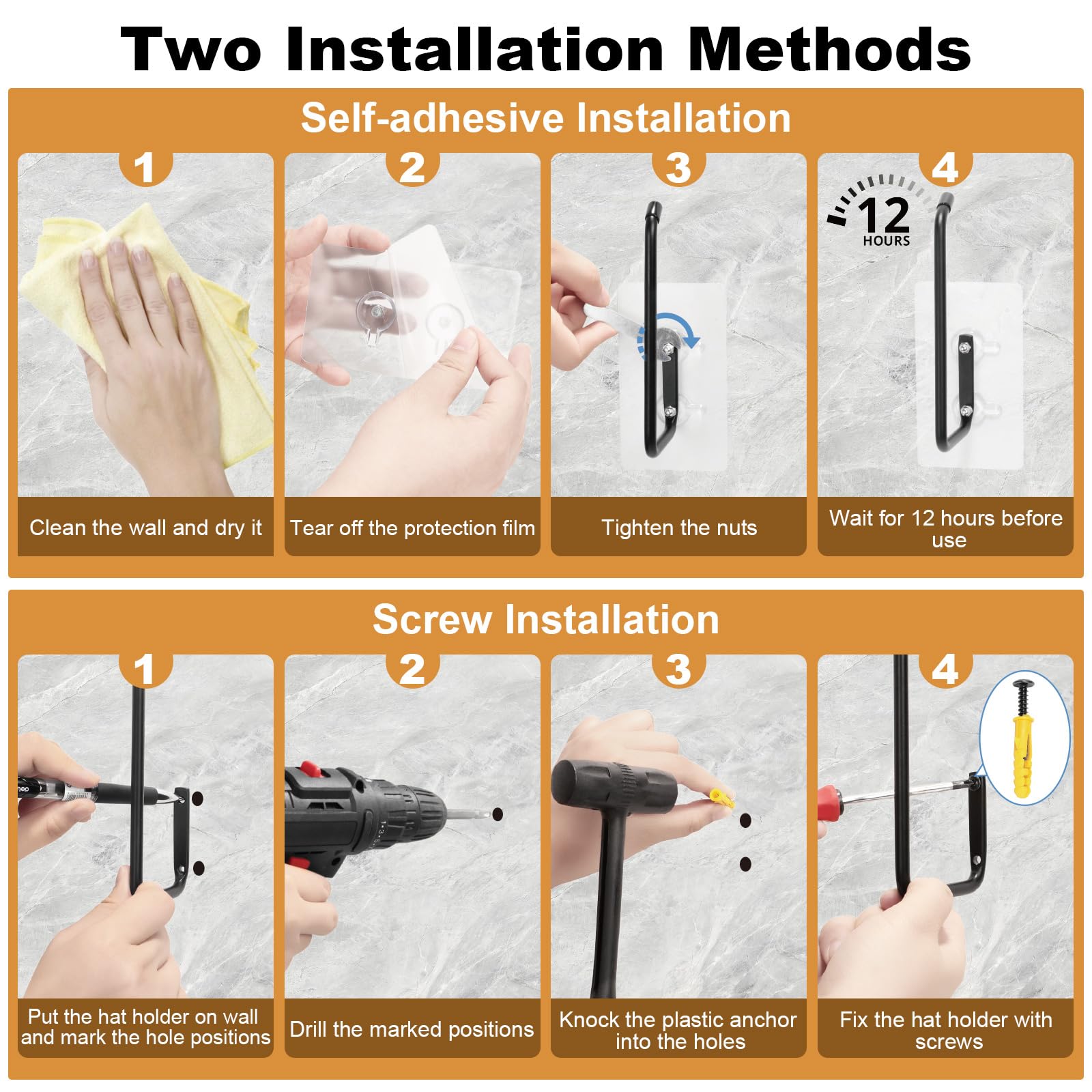 Two Installation Methods

Self-adhesive Installation

1
Clean the wall and dry it

2
Tear off the protection film

3
Tighten the nuts

4
12 HOURS
Wait for 12 hours before use

Screw Installation

1
Put the hat holder on wall and mark the hole positions

2
Drill the marked positions

3
Knock the plastic anchor into the holes

4
Fix the hat holder with screws