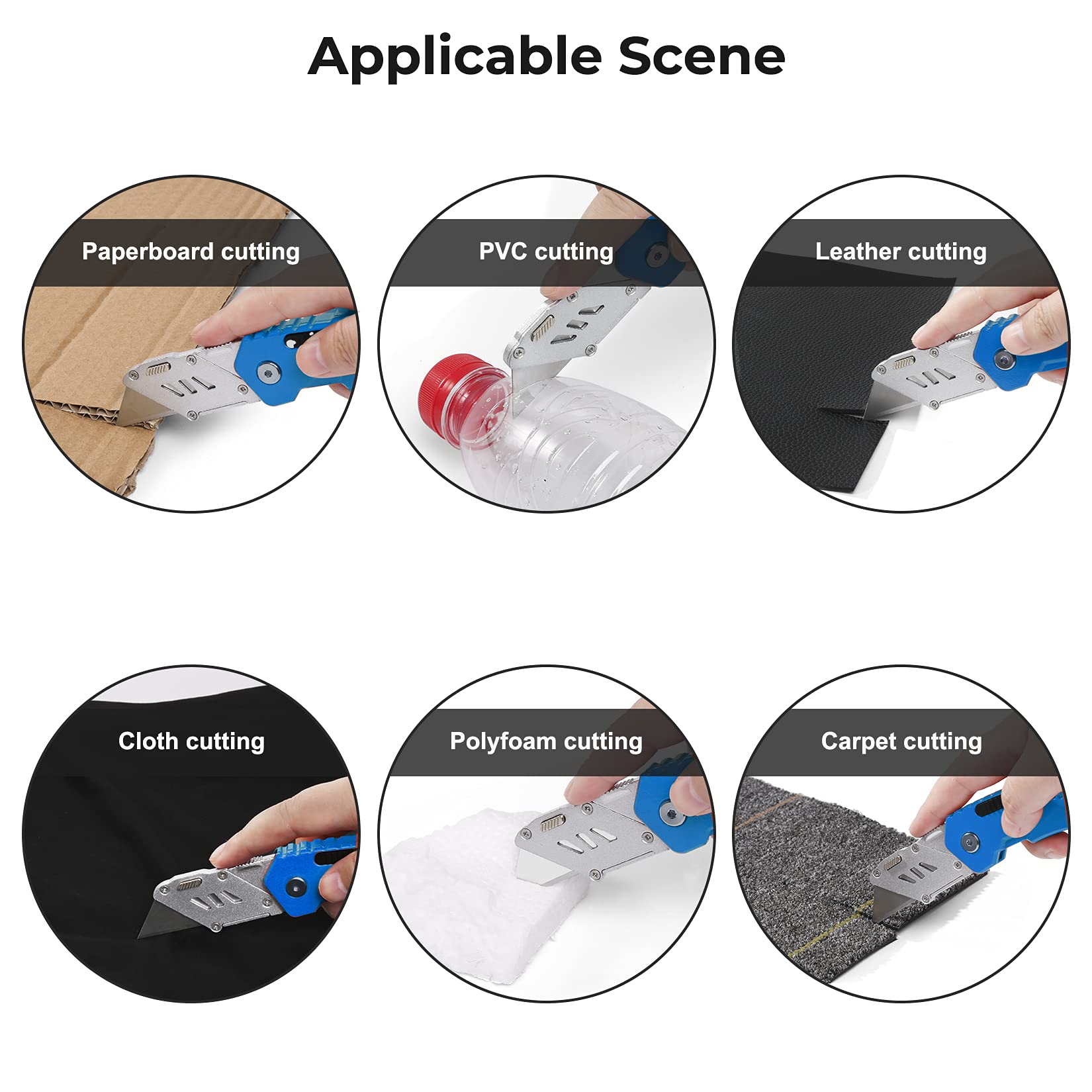 Applicable Scene

Paperboard cutting

PVC cutting

Leather cutting

Cloth cutting

Polyfoam cutting

Carpet cutting