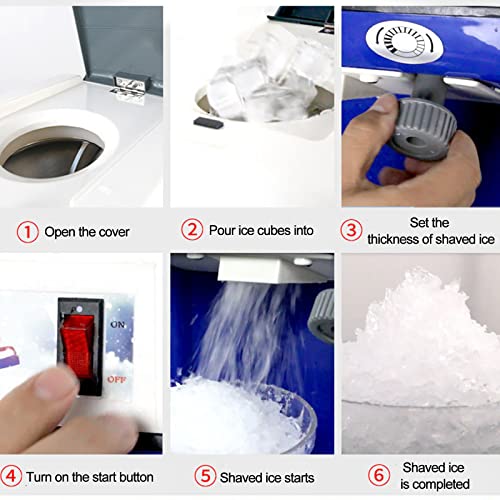 ① Open the cover

② Pour ice cubes into

③ Set the thickness of shaved ice

ON

OFF

④ Turn on the start button

⑤ Shaved ice starts

⑥ Shaved ice is completed