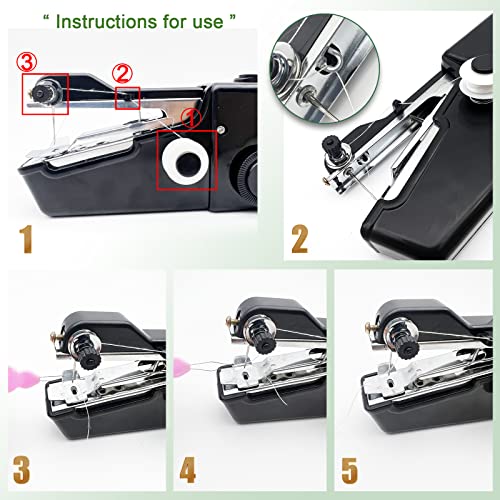 " Instructions for use "

③

②

①

1

2

3

4

5