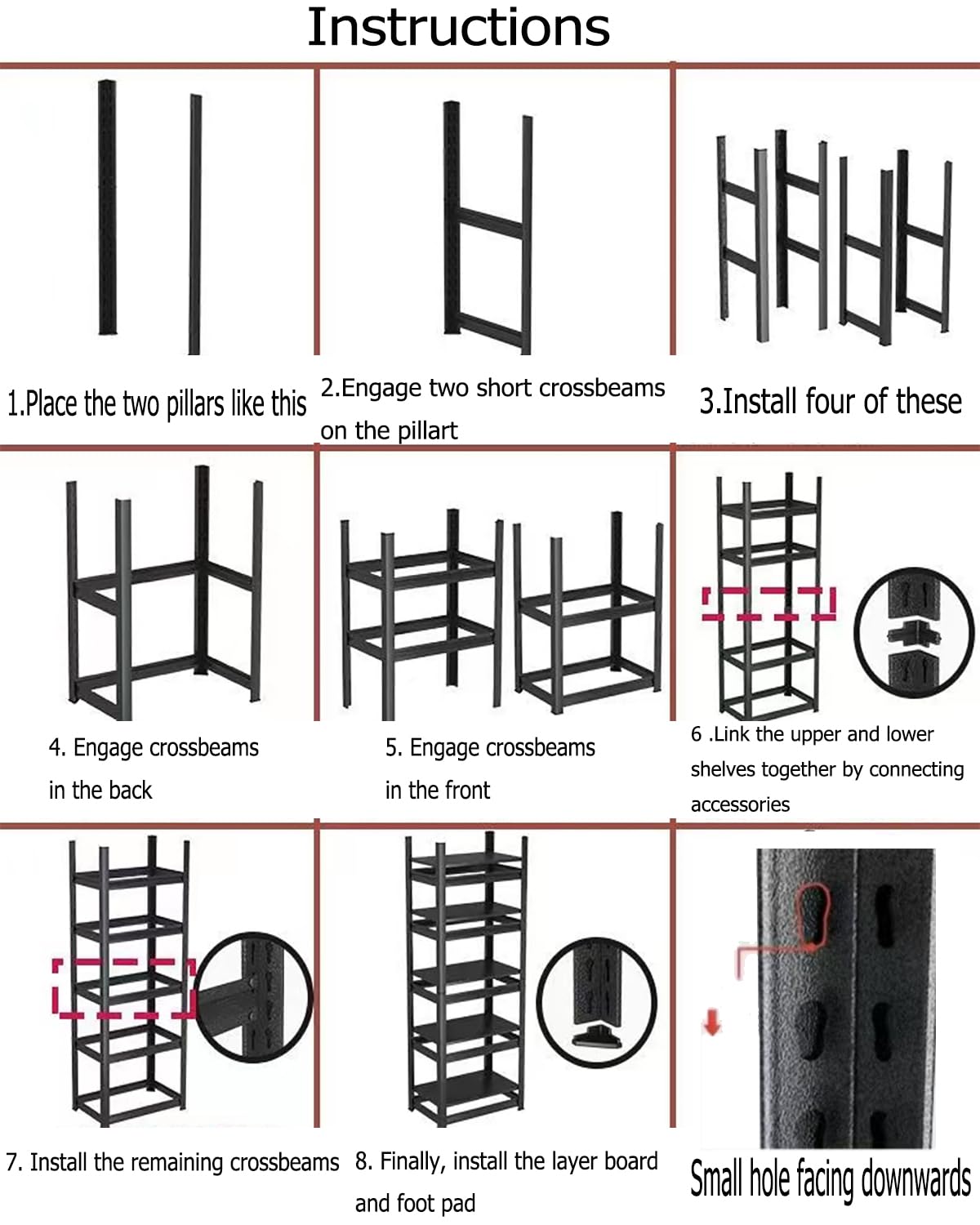 Instructions

1.Place the two pillars like this

2.Engage two short crossbeams on the pillart

3.Install four of these

4. Engage crossbeams in the back

5. Engage crossbeams in the front

6 .Link the upper and lower shelves together by connecting accessories

7. Install the remaining crossbeams

8. Finally, install the layer board and foot pad

Small hole facing downwards