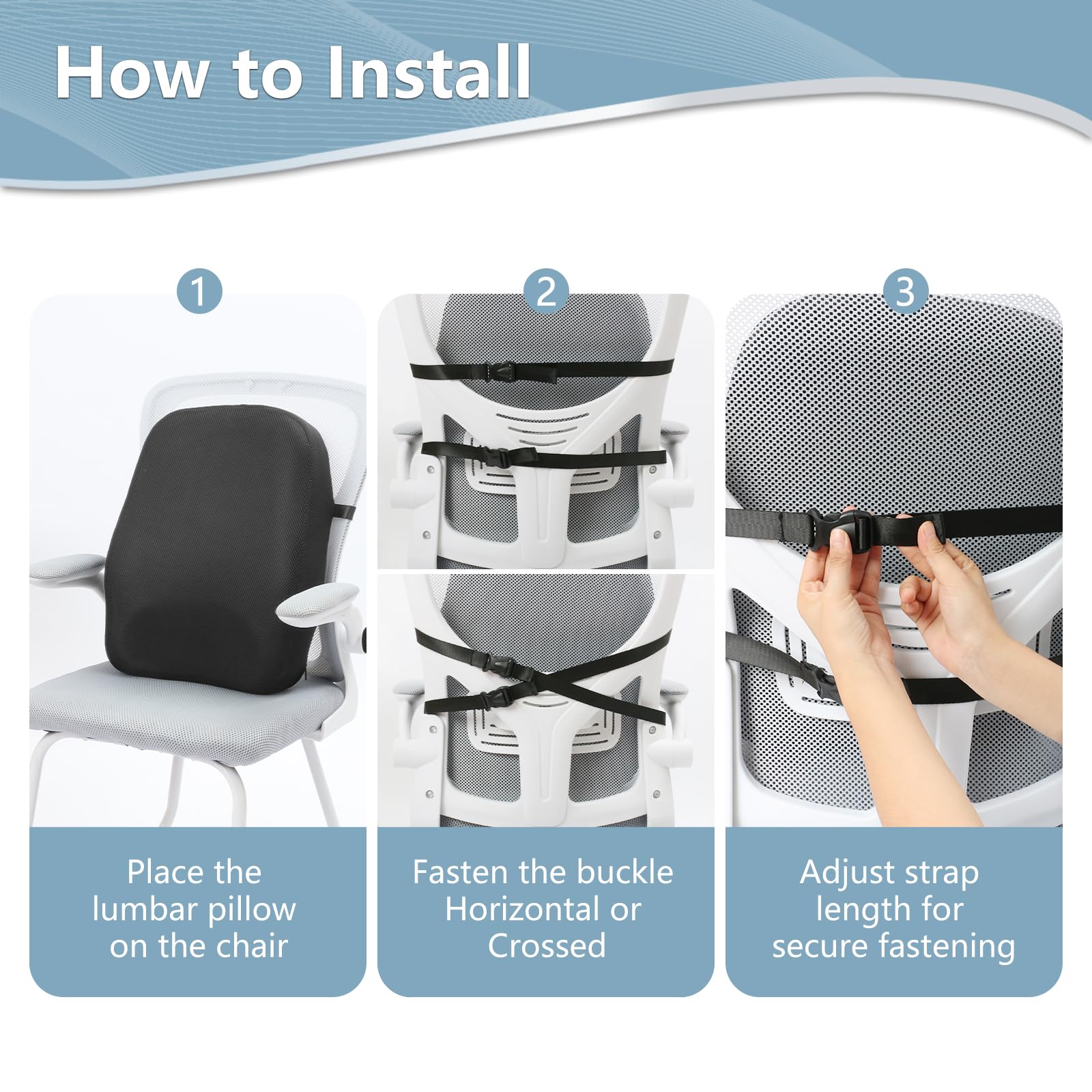 How to Install

1

Place the lumbar pillow on the chair

2

Fasten the buckle Horizontal or Crossed

3

Adjust strap length for secure fastening