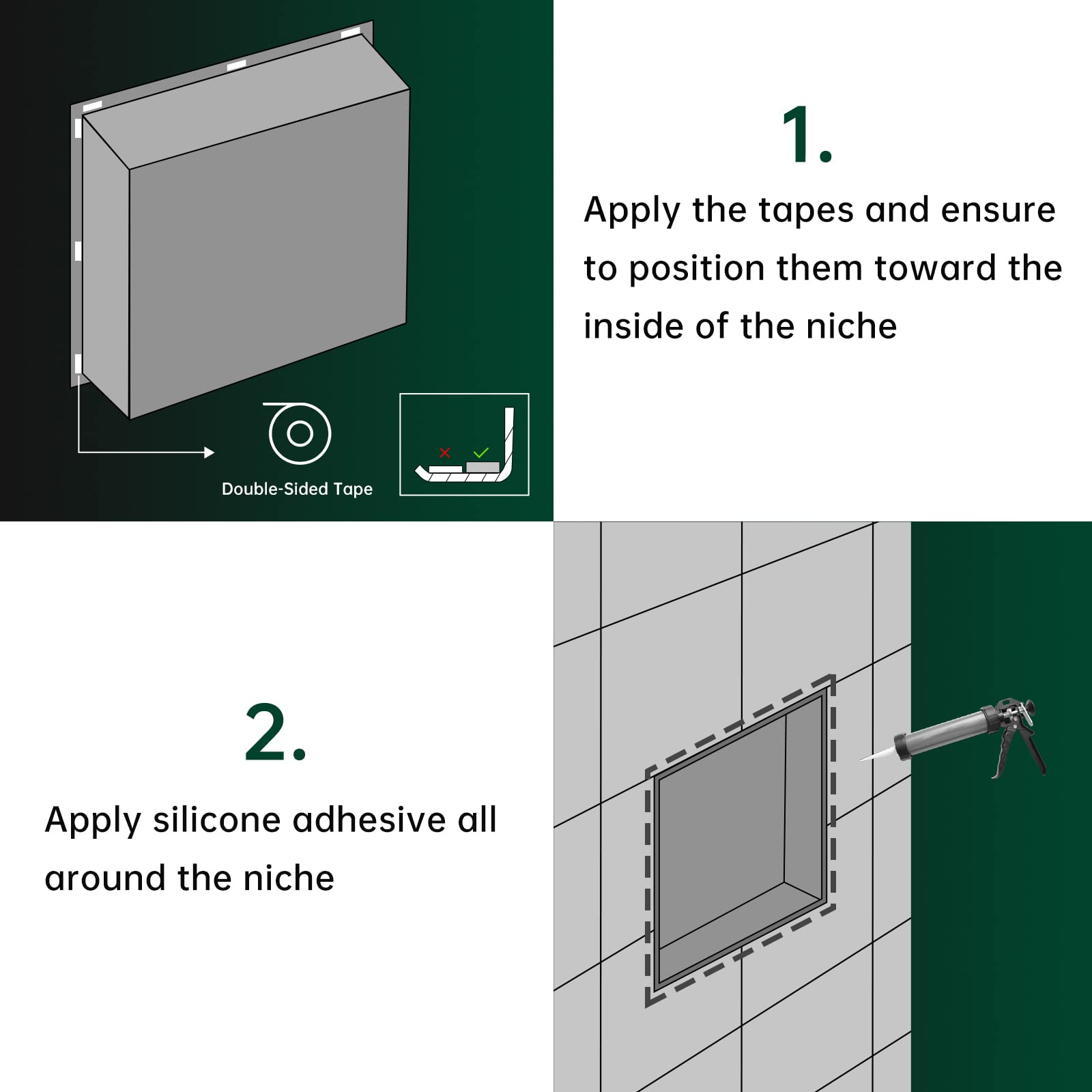 Double-Sided Tape

1.

Apply the tapes and ensure to position them toward the inside of the niche

2.

Apply silicone adhesive all around the niche