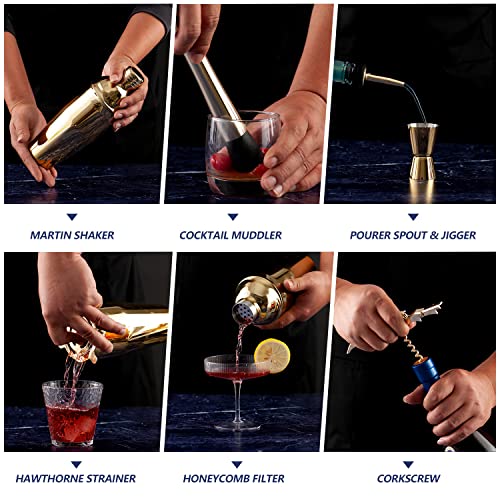 MARTIN SHAKER

COCKTAIL MUDDLER

POURER SPOUT & JIGGER

HAWTHORNE STRAINER

HONEYCOMB FILTER

CORKSCREW