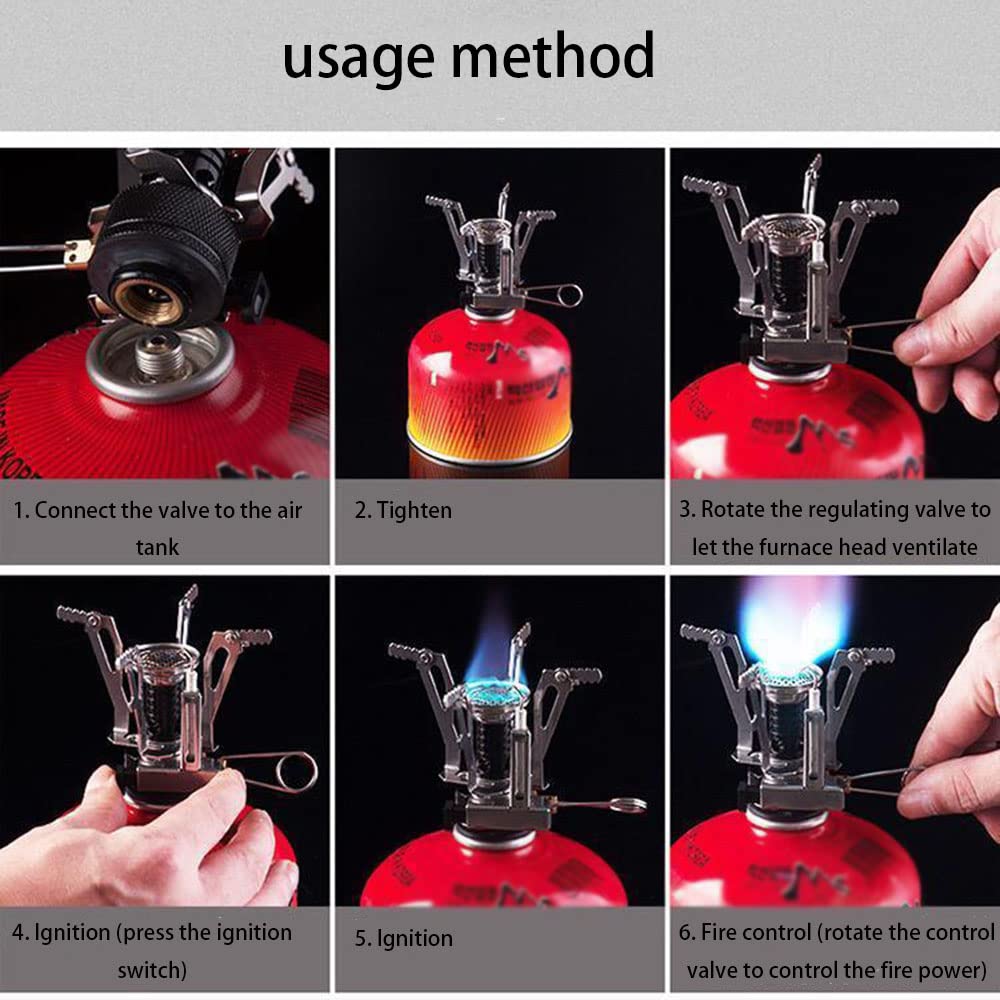 usage method

1. Connect the valve to the air tank

2. Tighten

3. Rotate the regulating valve to let the furnace head ventilate

4. Ignition (press the ignition switch)

5. Ignition

6. Fire control (rotate the control valve to control the fire power)