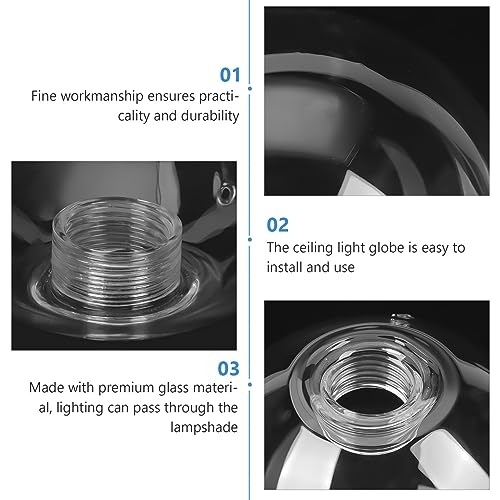 01
Fine workmanship ensures practicality and durability

02
The ceiling light globe is easy to install and use

03
Made with premium glass material, lighting can pass through the lampshade