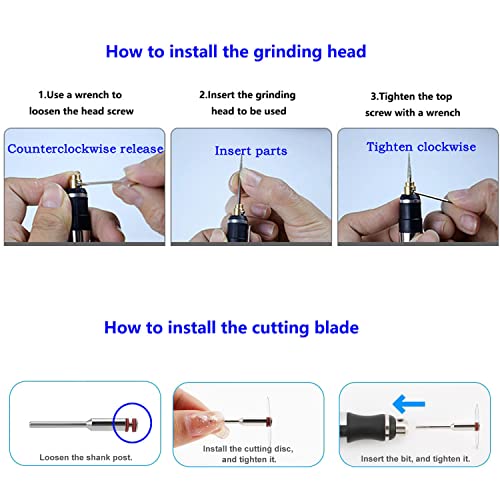 How to install the grinding head

1.Use a wrench to loosen the head screw

Counterclockwise release

2.Insert the grinding head to be used

Insert parts

3.Tighten the top screw with a wrench

Tighten clockwise

How to install the cutting blade

Loosen the shank post.

Install the cutting disc, and tighten it.

Insert the bit, and tighten it.