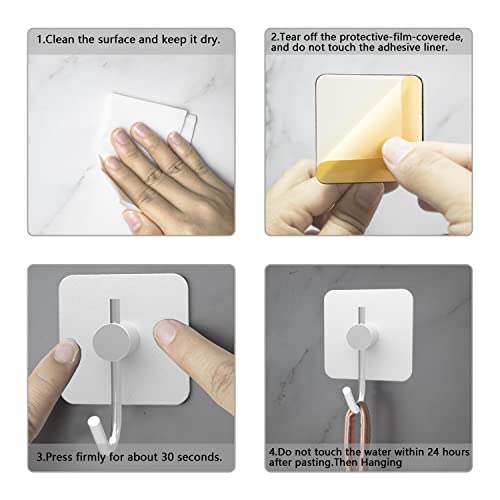 1.Clean the surface and keep it dry.

2.Tear off the protective-film-coverede, and do not touch the adhesive liner.

3.Press firmly for about 30 seconds.

4.Do not touch the water within 24 hours after pasting.Then Hanging