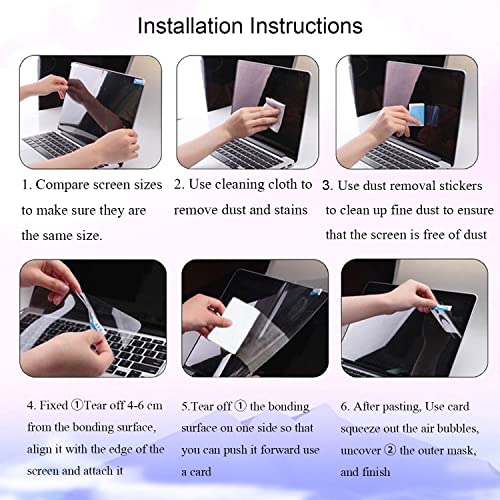 Installation Instructions

1. Compare screen sizes to make sure they are the same size.

2. Use cleaning cloth to remove dust and stains

3. Use dust removal stickers to clean up fine dust to ensure that the screen is free of dust

4. Fixed ①Tear off 4-6 cm from the bonding surface, align it with the edge of the screen and attach it

5.Tear off ① the bonding surface on one side so that you can push it forward use a card

6. After pasting, Use card squeeze out the air bubbles, uncover ② the outer mask, and finish