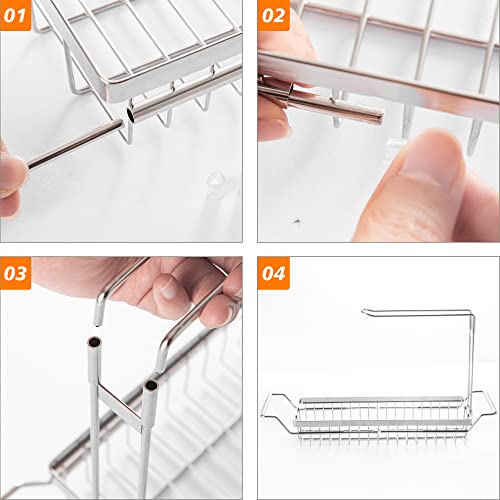 01

02

03

04