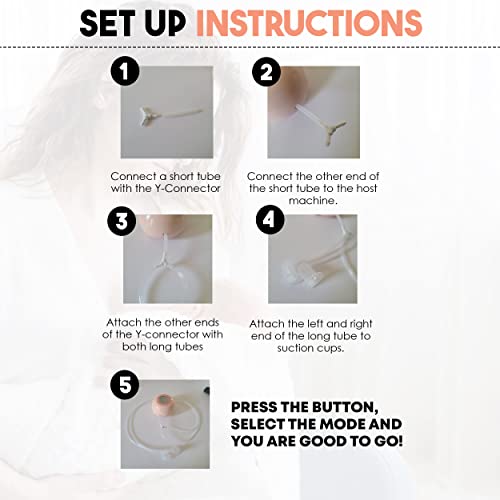 SET UP INSTRUCTIONS

1

Connect a short tube with the Y-Connector

2

Connect the other end of the short tube to the host machine.

3

Attach the other ends of the Y-connector with both long tubes

4

Attach the left and right end of the long tube to suction cups.

5

PRESS THE BUTTON, SELECT THE MODE AND YOU ARE GOOD TO GO!