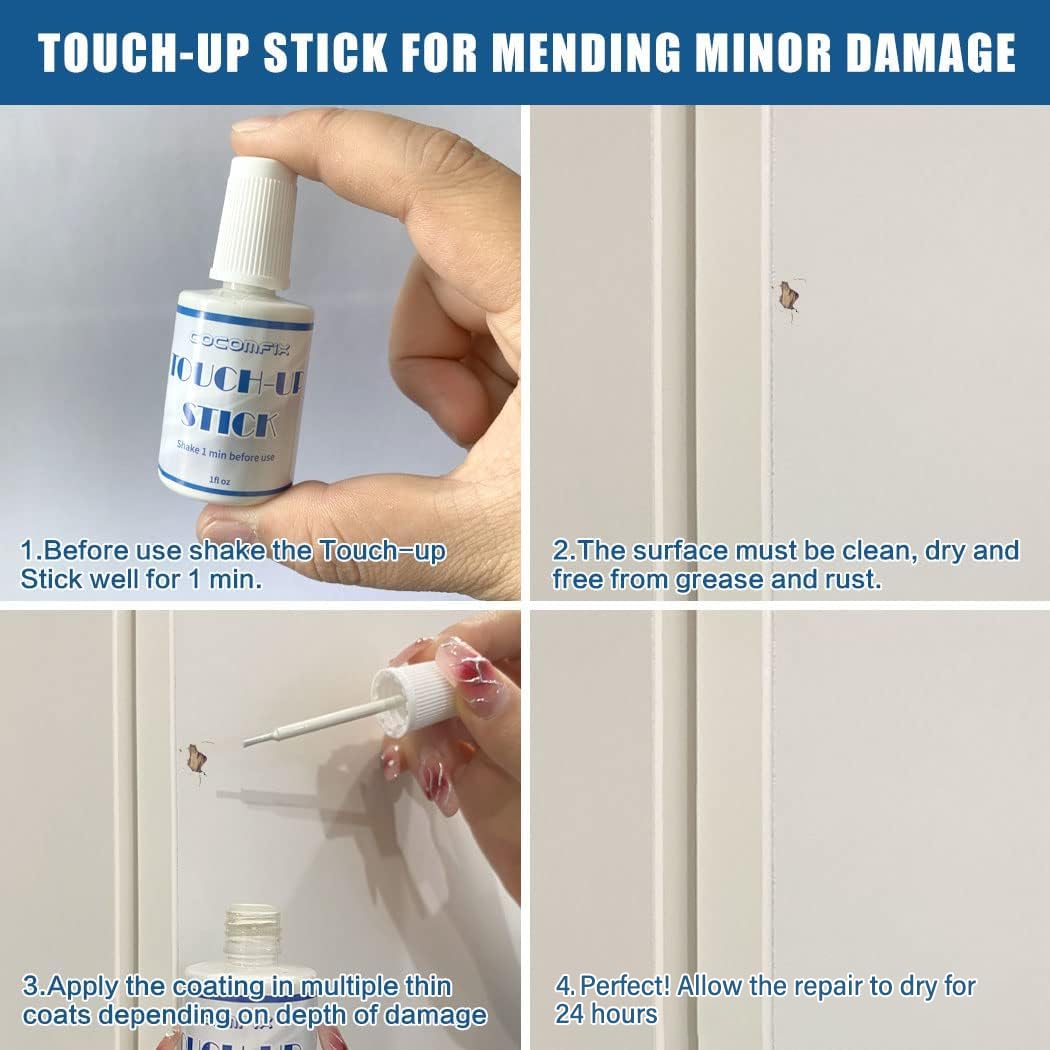 TOUCH-UP STICK FOR MENDING MINOR DAMAGE

COCOMFIX
TOUCH-UP STICK
Shake 1 min before use
1fl oz

1.Before use shake the Touch-up Stick well for 1 min.

2.The surface must be clean, dry and free from grease and rust.

3.Apply the coating in multiple thin coats depending on depth of damage

4.Perfect! Allow the repair to dry for 24 hours