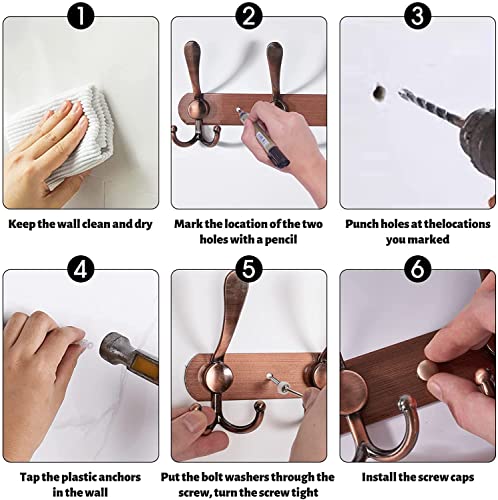 1

Keep the wall clean and dry

2

Mark the location of the two holes with a pencil

3

Punch holes at thelocations you marked

4

Tap the plastic anchors in the wall

5

Put the bolt washers through the screw, turn the screw tight

6

Install the screw caps