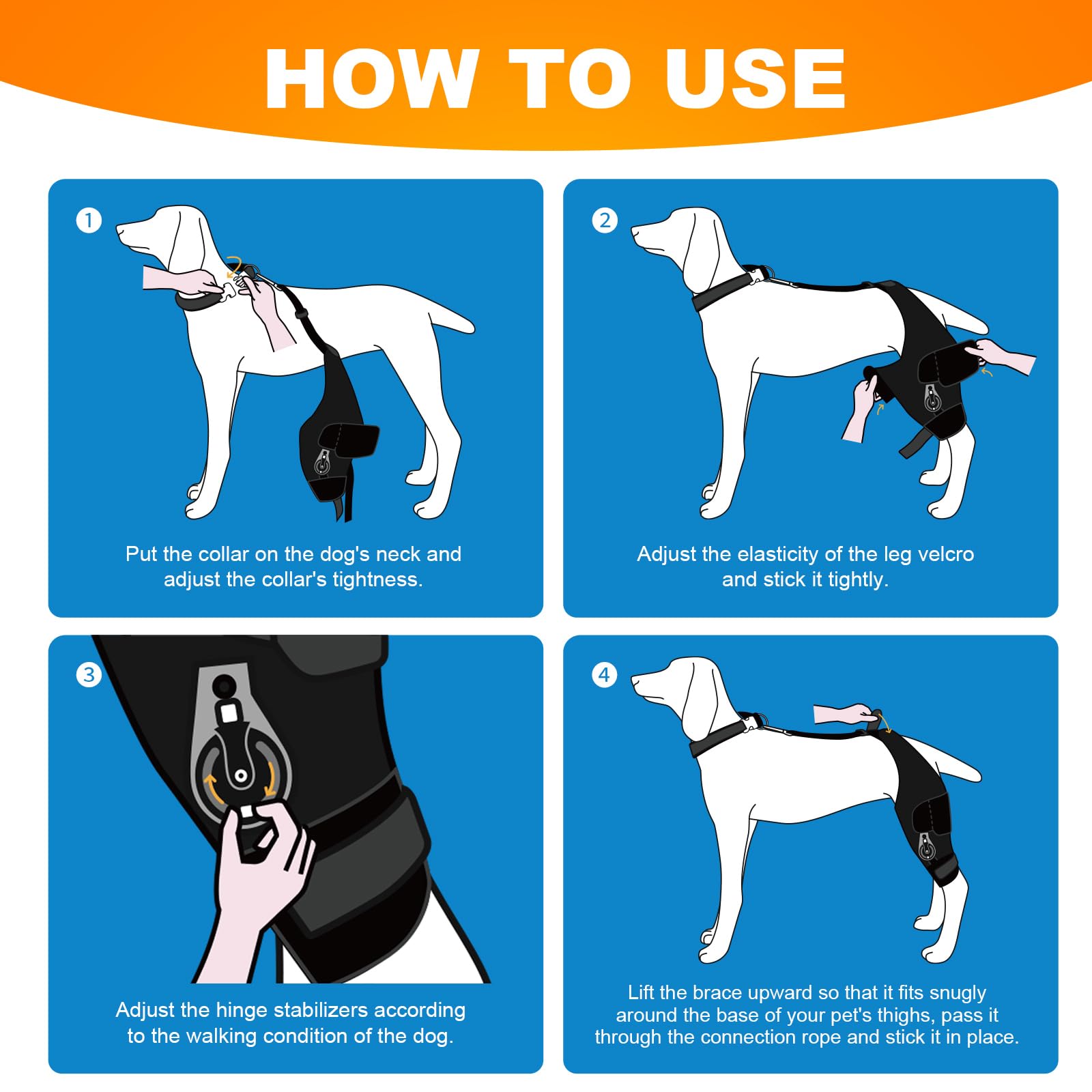 HOW TO USE

1

Put the collar on the dog's neck and adjust the collar's tightness.

2

Adjust the elasticity of the leg velcro and stick it tightly.

3

Adjust the hinge stabilizers according to the walking condition of the dog.

4

Lift the brace upward so that it fits snugly around the base of your pet's thighs, pass it through the connection rope and stick it in place.