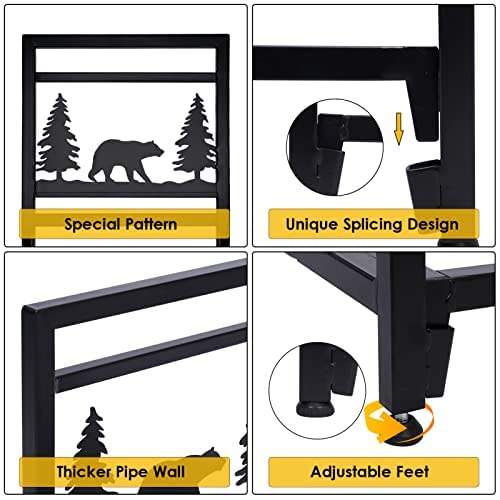 Special Pattern

Unique Splicing Design

Thicker Pipe Wall

Adjustable Feet