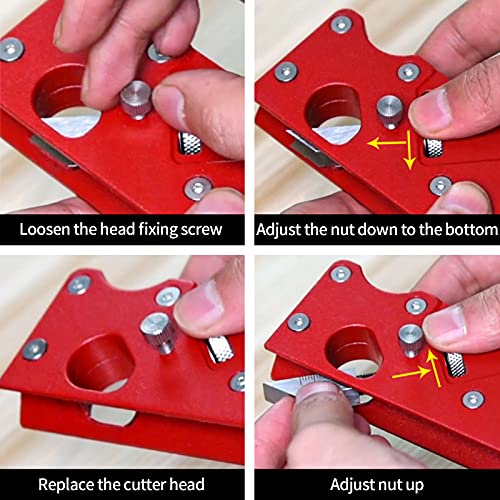 Loosen the head fixing screw

Adjust the nut down to the bottom

Replace the cutter head

Adjust nut up