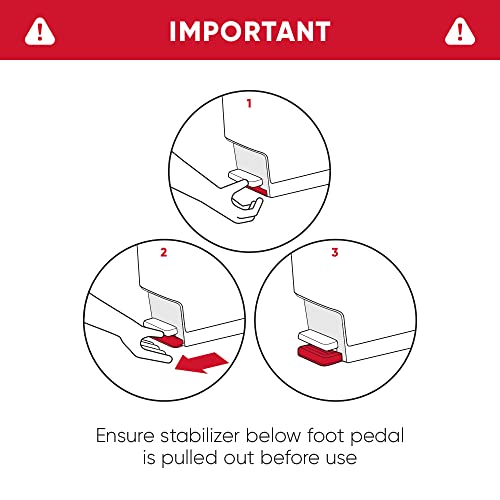 IMPORTANT

1

2

3

Ensure stabilizer below foot pedal is pulled out before use