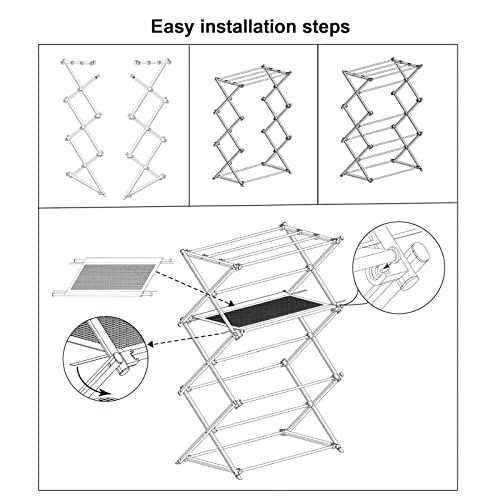 Easy installation steps