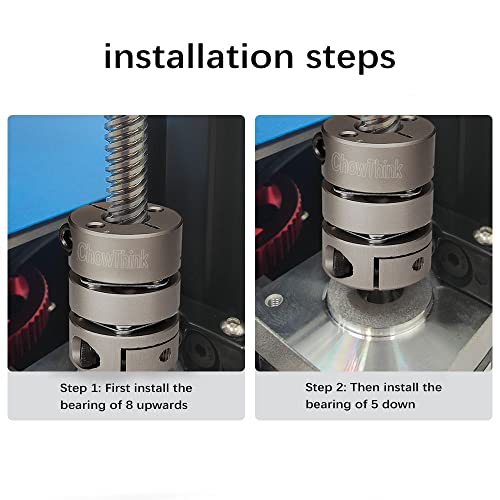 installation steps

ChowThink

Step 1: First install the bearing of 8 upwards

ChowThink

Step 2: Then install the bearing of 5 down