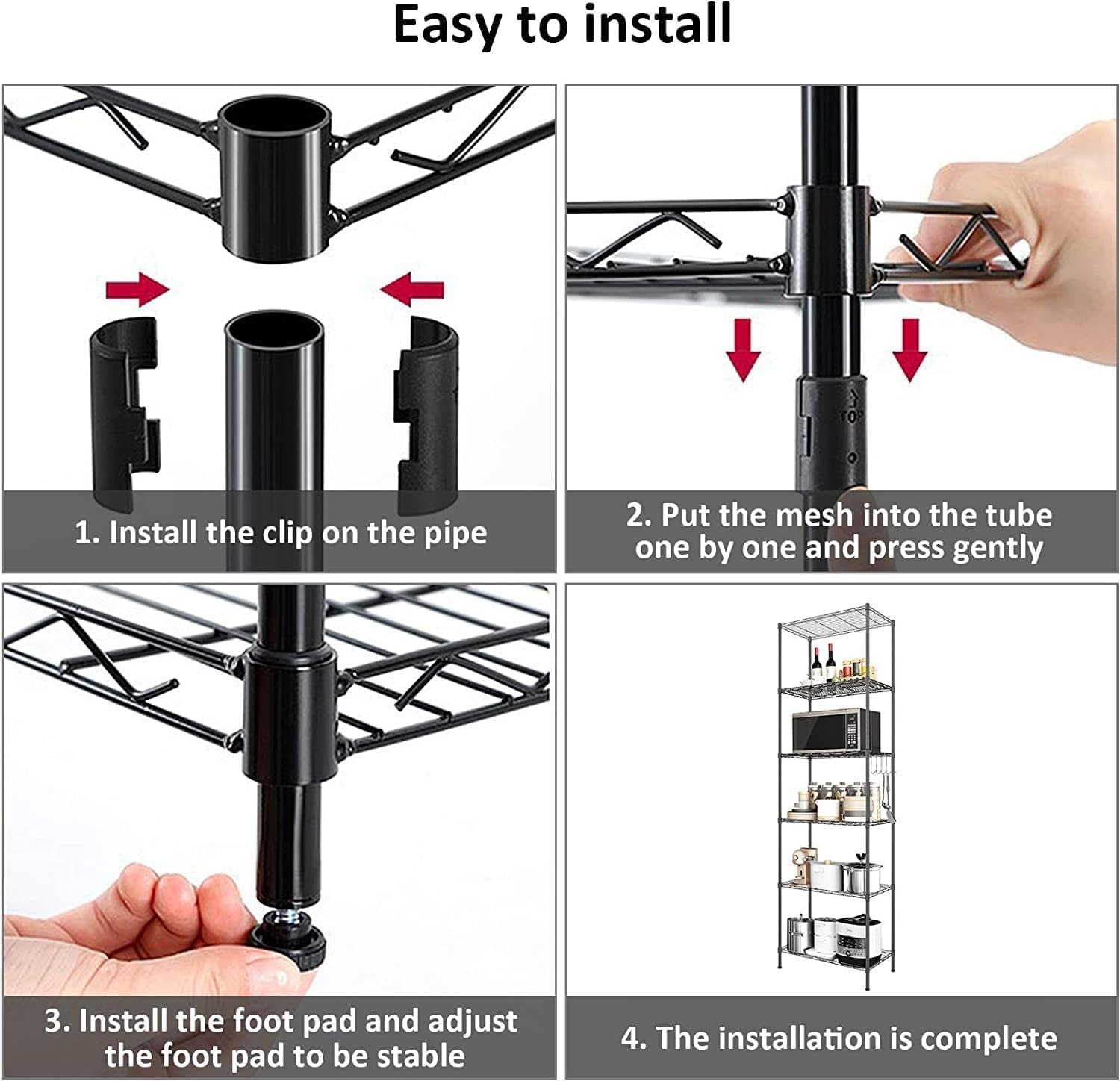 Easy to install

1. Install the clip on the pipe

TOP

2. Put the mesh into the tube one by one and press gently

3. Install the foot pad and adjust the foot pad to be stable

4. The installation is complete