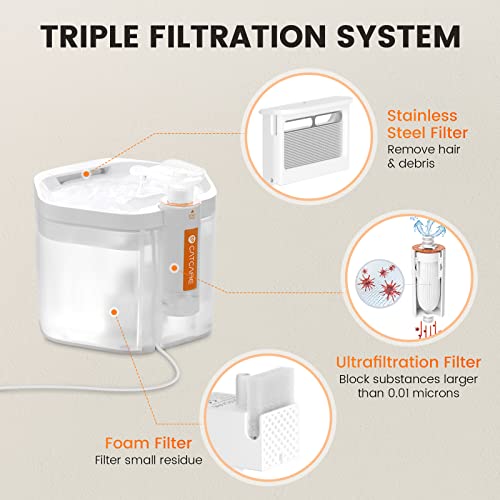 TRIPLE FILTRATION SYSTEM

Stainless Steel Filter
Remove hair & debris

CATCARE

Ultrafiltration Filter
Block substances larger than 0.01 microns

Foam Filter
Filter small residue