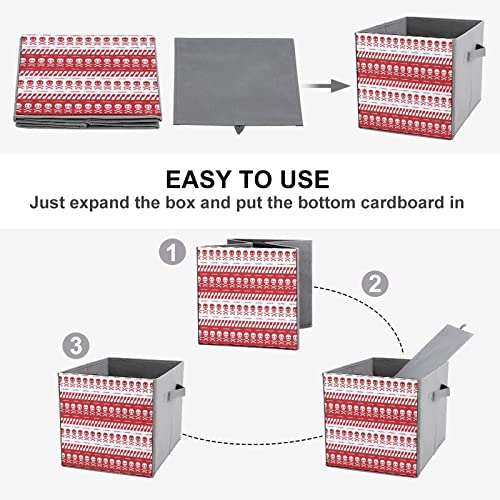 EASY TO USE
Just expand the box and put the bottom cardboard in

1

2

3