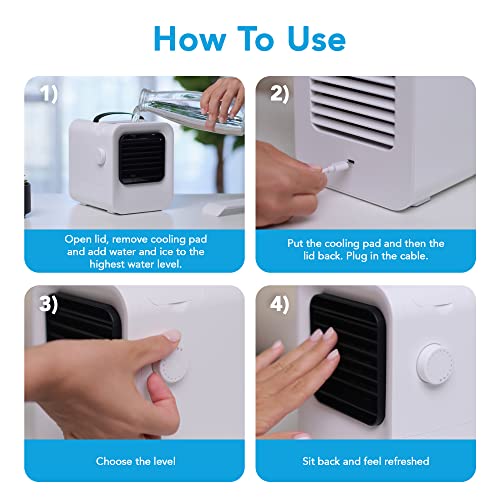 How To Use

1)

Open lid, remove cooling pad and add water and ice to the highest water level.

2)

Put the cooling pad and then the lid back. Plug in the cable.

3)

Choose the level

4)

Sit back and feel refreshed