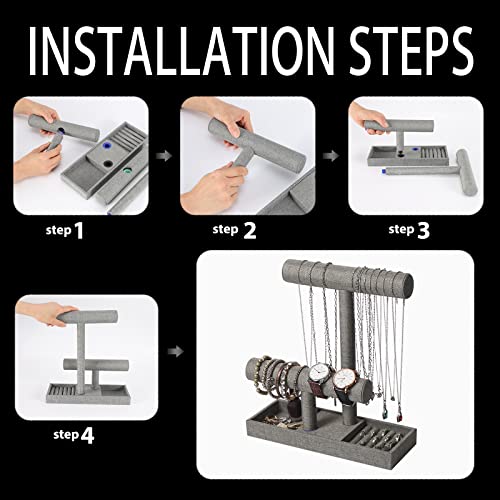 INSTALLATION STEPS

step 1

step 2

step 3

step 4