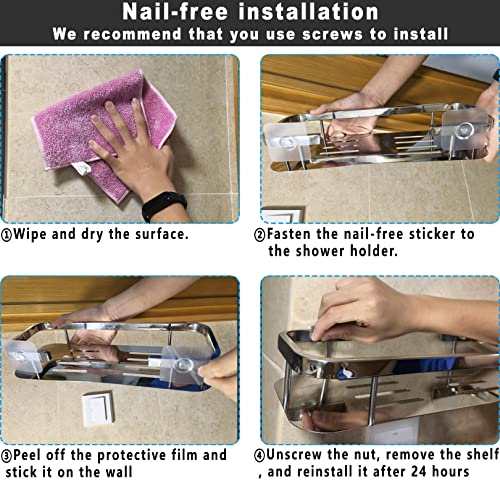 Nail-free installation
We recommend that you use screws to install

①Wipe and dry the surface.

②Fasten the nail-free sticker to the shower holder.

③Peel off the protective film and stick it on the wall

④Unscrew the nut, remove the shelf , and reinstall it after 24 hours