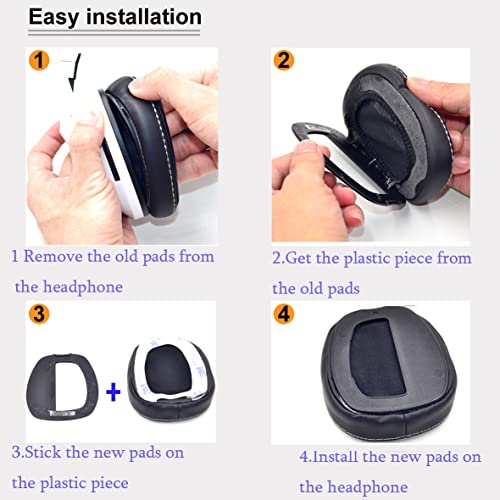 Easy installation

1

1 Remove the old pads from the headphone

2

2.Get the plastic piece from the old pads

3

+

3.Stick the new pads on the plastic piece

4

4.Install the new pads on the headphone