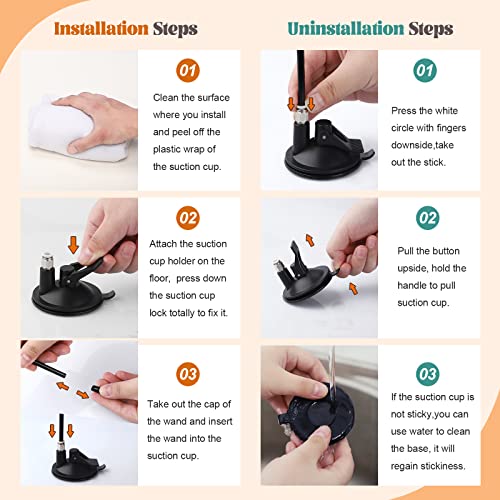 Installation Steps

01
Clean the surface where you install and peel off the plastic wrap of the suction cup.

02
Attach the suction cup holder on the floor, press down the suction cup lock totally to fix it.

03
Take out the cap of the wand and insert the wand into the suction cup.

Uninstallation Steps

01
Press the white circle with fingers downside,take out the stick.

02
Pull the button upside, hold the handle to pull suction cup.

03
If the suction cup is not sticky,you can use water to clean the base, it will regain stickiness.