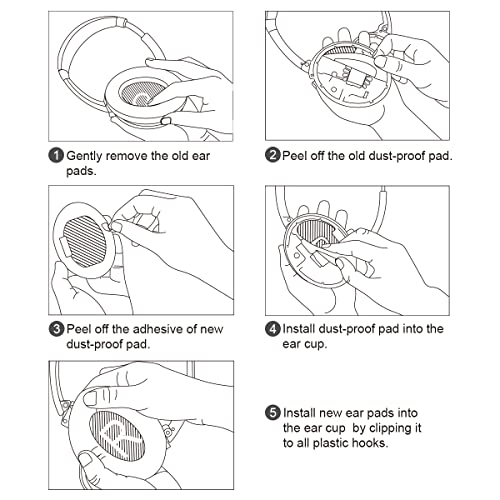 1 Gently remove the old ear pads.

2 Peel off the old dust-proof pad.

3 Peel off the adhesive of new dust-proof pad.

4 Install dust-proof pad into the ear cup.

5 Install new ear pads into the ear cup by clipping it to all plastic hooks.