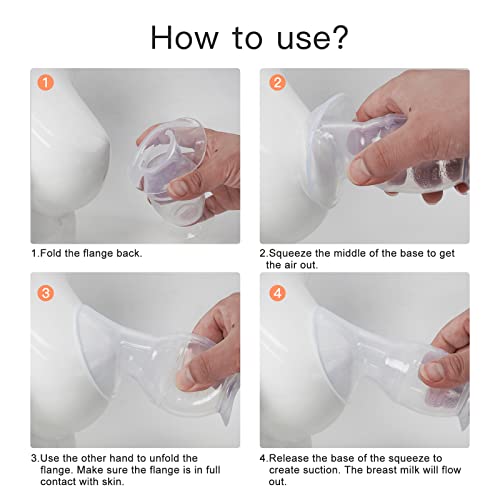 How to use?

1

1.Fold the flange back.

2

2.Squeeze the middle of the base to get the air out.

3

3.Use the other hand to unfold the flange. Make sure the flange is in full contact with skin.

4

4.Release the base of the squeeze to create suction. The breast milk will flow out.