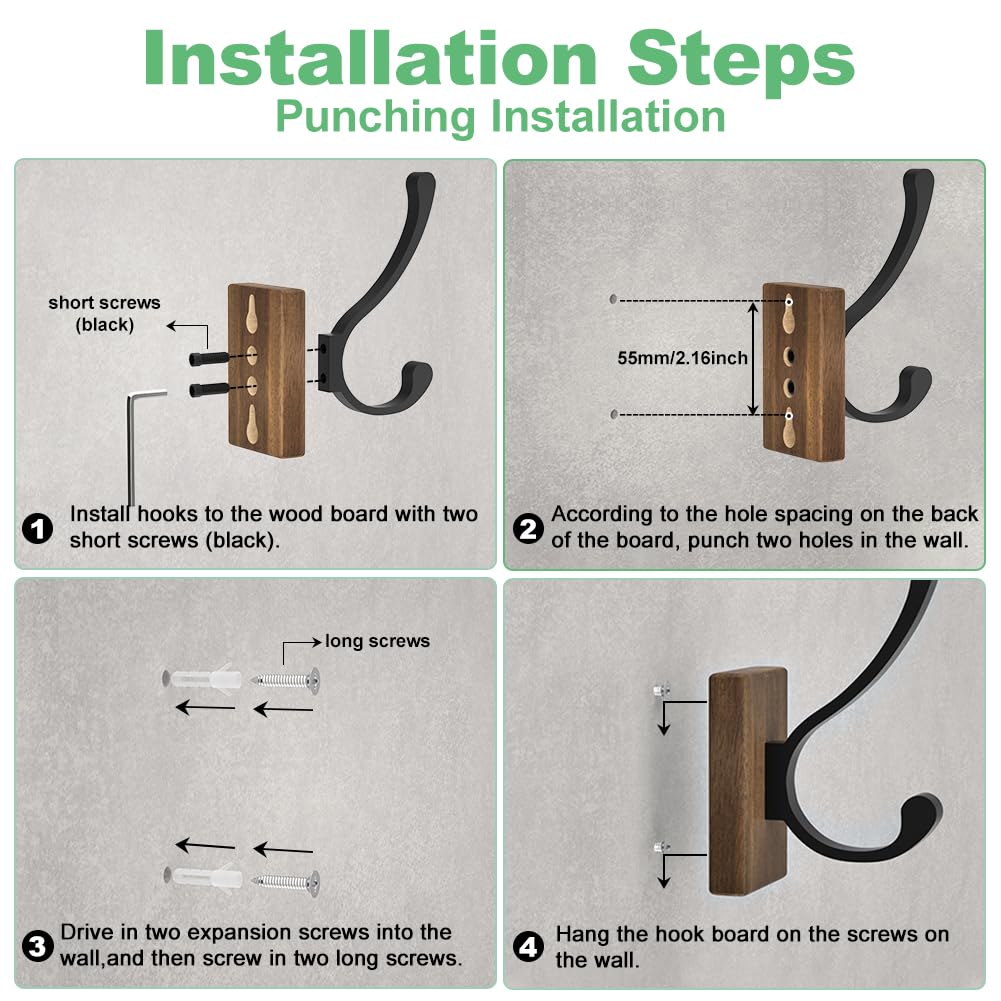 Installation Steps
Punching Installation

short screws (black)

1 Install hooks to the wood board with two short screws (black).

55mm/2.16inch

2 According to the hole spacing on the back of the board, punch two holes in the wall.

long screws

3 Drive in two expansion screws into the wall,and then screw in two long screws.

4 Hang the hook board on the screws on the wall.