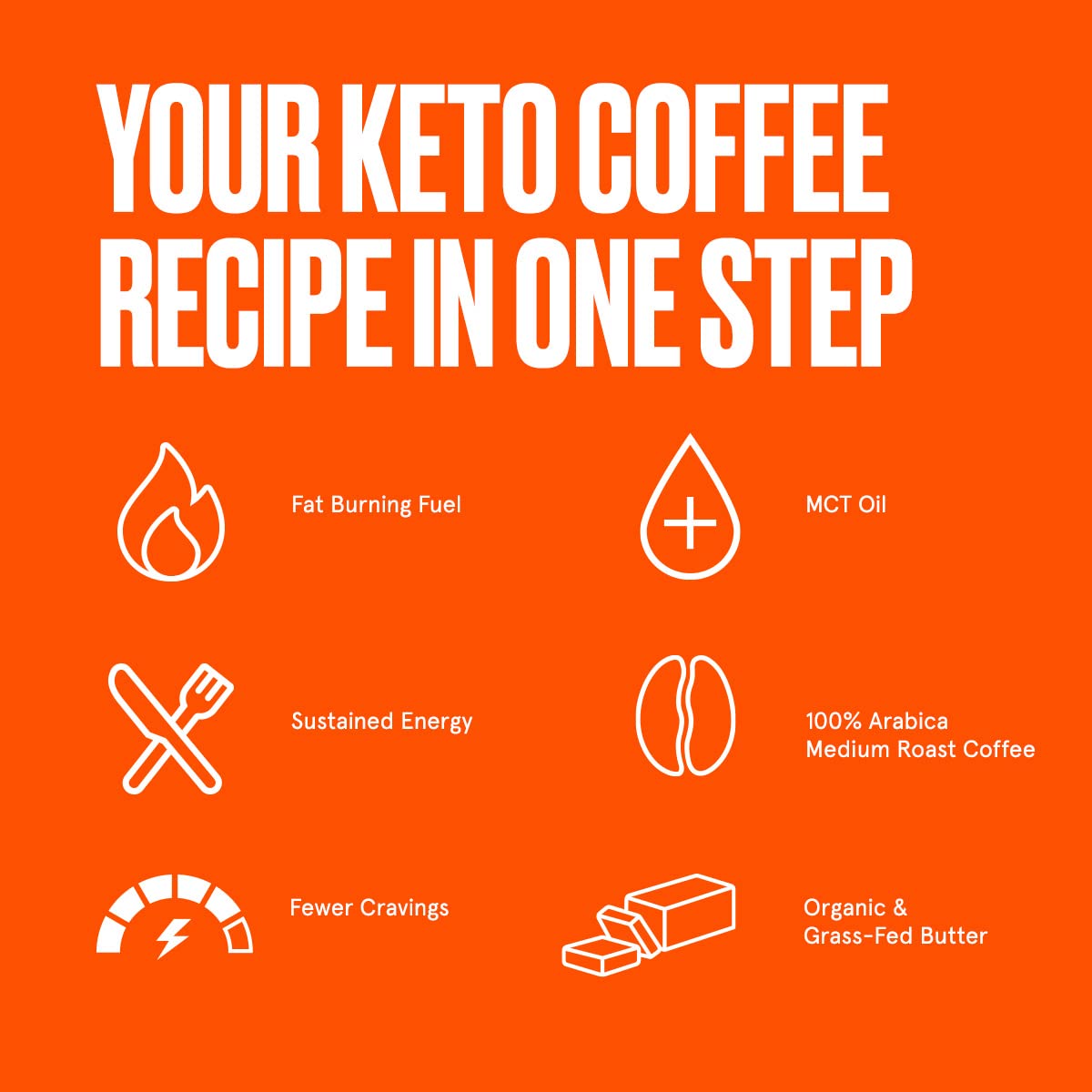 YOUR KETO COFFEE RECIPE IN ONE STEP

Fat Burning Fuel

Sustained Energy

Fewer Cravings

MCT Oil

100% Arabica Medium Roast Coffee

Organic & Grass-Fed Butter