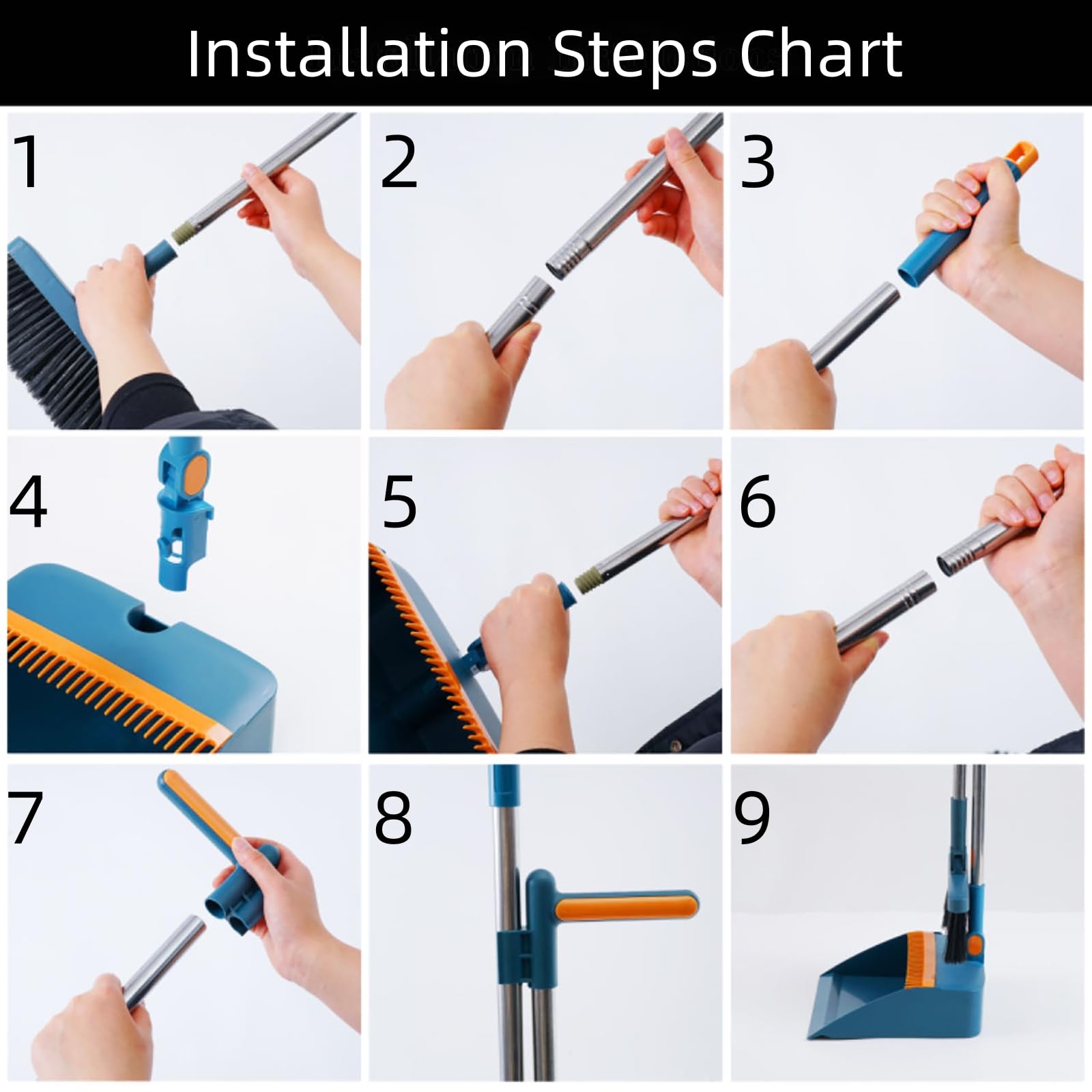 Installation Steps Chart

1

2

3

4

5

6

7

8

9