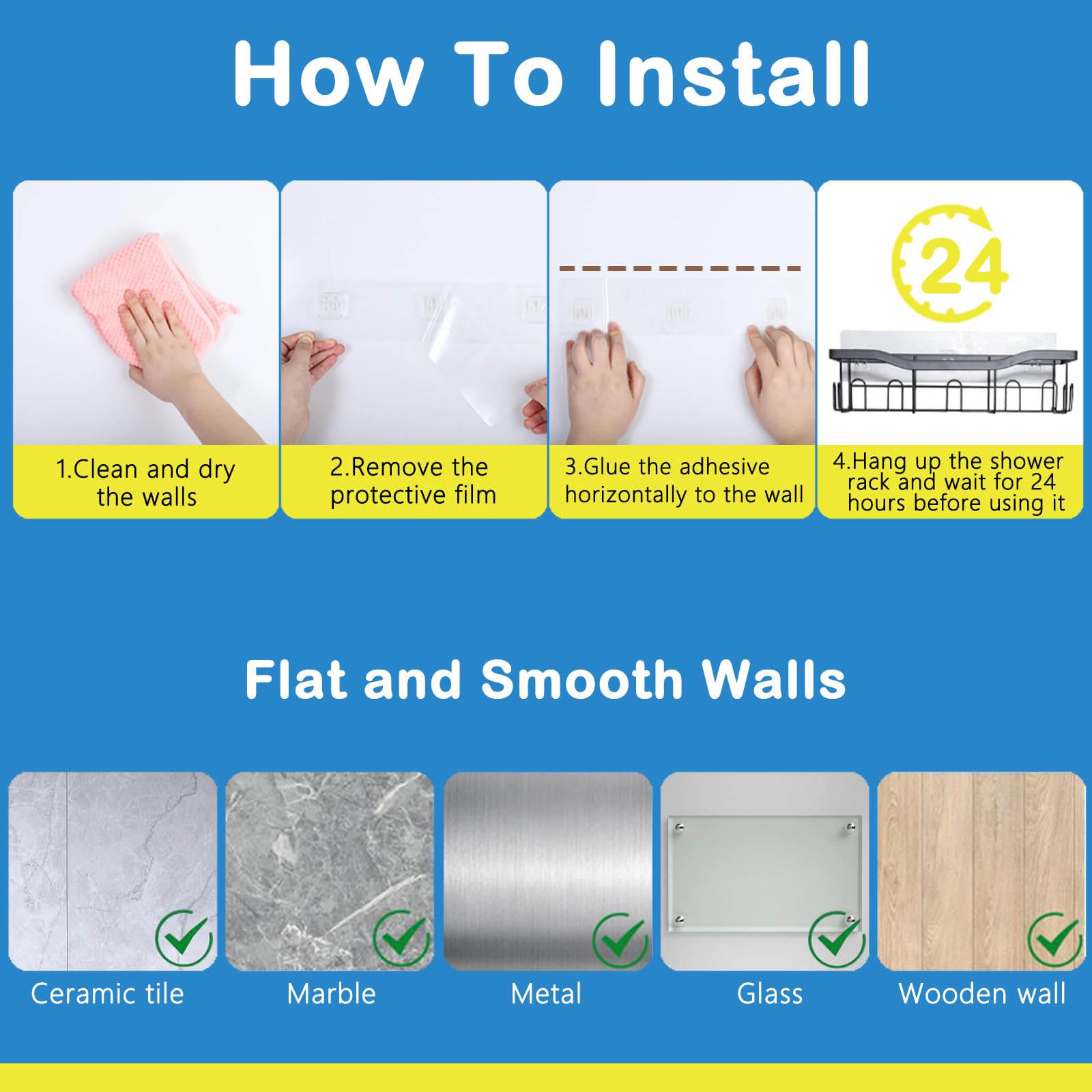 How To Install

24

1.Clean and dry the walls

2.Remove the protective film

3.Glue the adhesive horizontally to the wall

4.Hang up the shower rack and wait for 24 hours before using it

Flat and Smooth Walls

Ceramic tile

Marble

Metal

Glass

Wooden wall