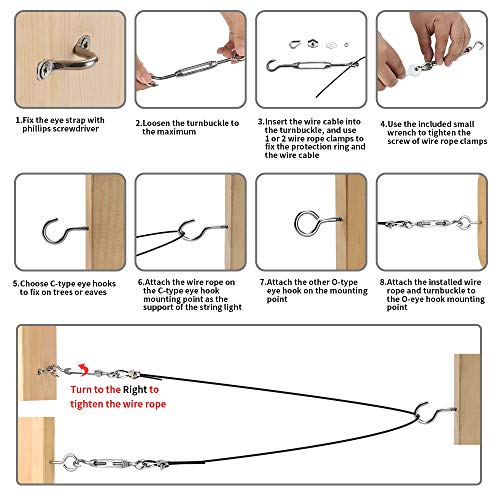 1.Fix the eye strap with phillips screwdriver

2.Loosen the turnbuckle to the maximum

3.Insert the wire cable into the turnbuckle, and use 1 or 2 wire rope clamps to fix the protection ring and the wire cable

4.Use the included small wrench to tighten the screw of wire rope clamps

5.Choose C-type eye hooks to fix on trees or eaves

6.Attach the wire rope on the C-type eye hook mounting point as the support of the string light

7.Attach the other O-type eye hook on the mounting point

8.Attach the installed wire rope and turnbuckle to the O-eye hook mounting point

Turn to the Right to tighten the wire rope